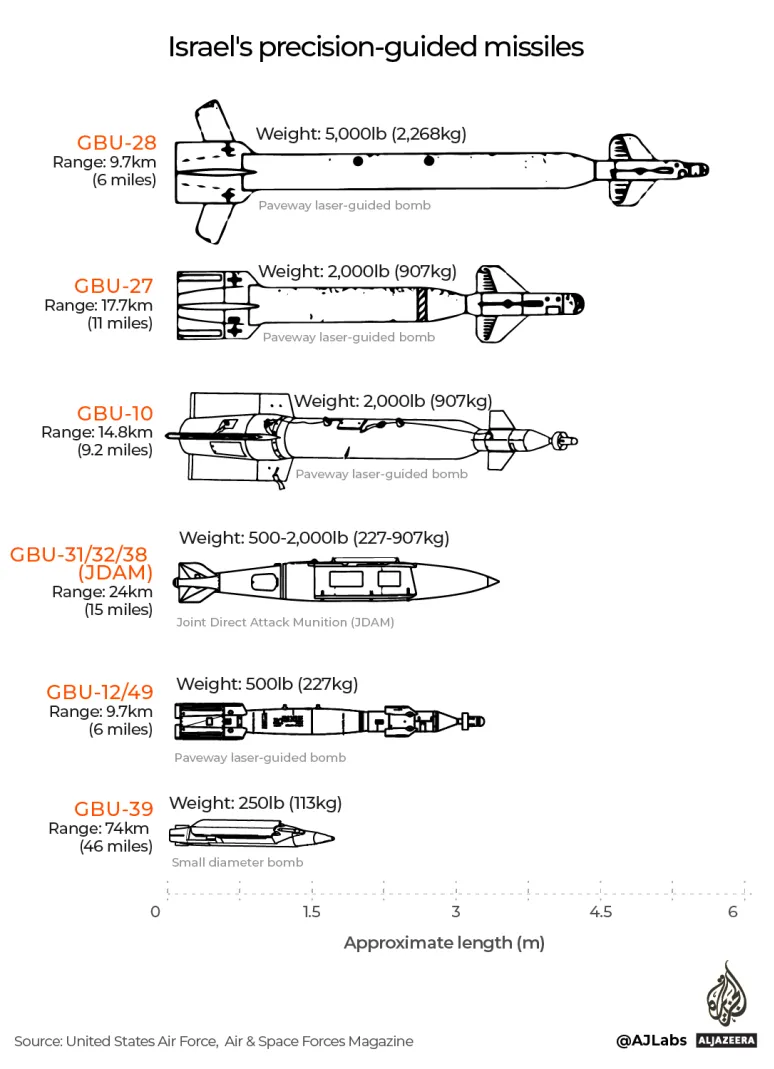 Israel's precision-guided missiles

GBU-28
Range: 9.7km
(6 miles)

Weight: 5,000lb (2,268kg)

Paveway laser-guided bomb

GBU-27
Range: 17.7km
(11 miles)

Weight: 2,000lb (907kg)

Paveway laser-guided bomb

GBU-10
Range: 14.8km
(9.2 miles)

Weight: 2,000lb (907kg)

Paveway laser-guided bomb

GBU-31/32/38
(JDAM)
Range: 24km
(15 miles)

Weight: 500-2,000lb (227-907kg)

Joint Direct Attack Munition (JDAM)

GBU-12/49
Range: 9.7km
(6 miles)

Weight: 500lb (227kg)

Paveway laser-guided bomb

GBU-39
Range: 74km
(46 miles)

Weight: 250lb (113kg)

Small diameter bomb

0 1.5 3 4.5 6

Approximate length (m)

Source: United States Air Force, Air & Space Forces Magazine

@AJLabs ALJAZEERA